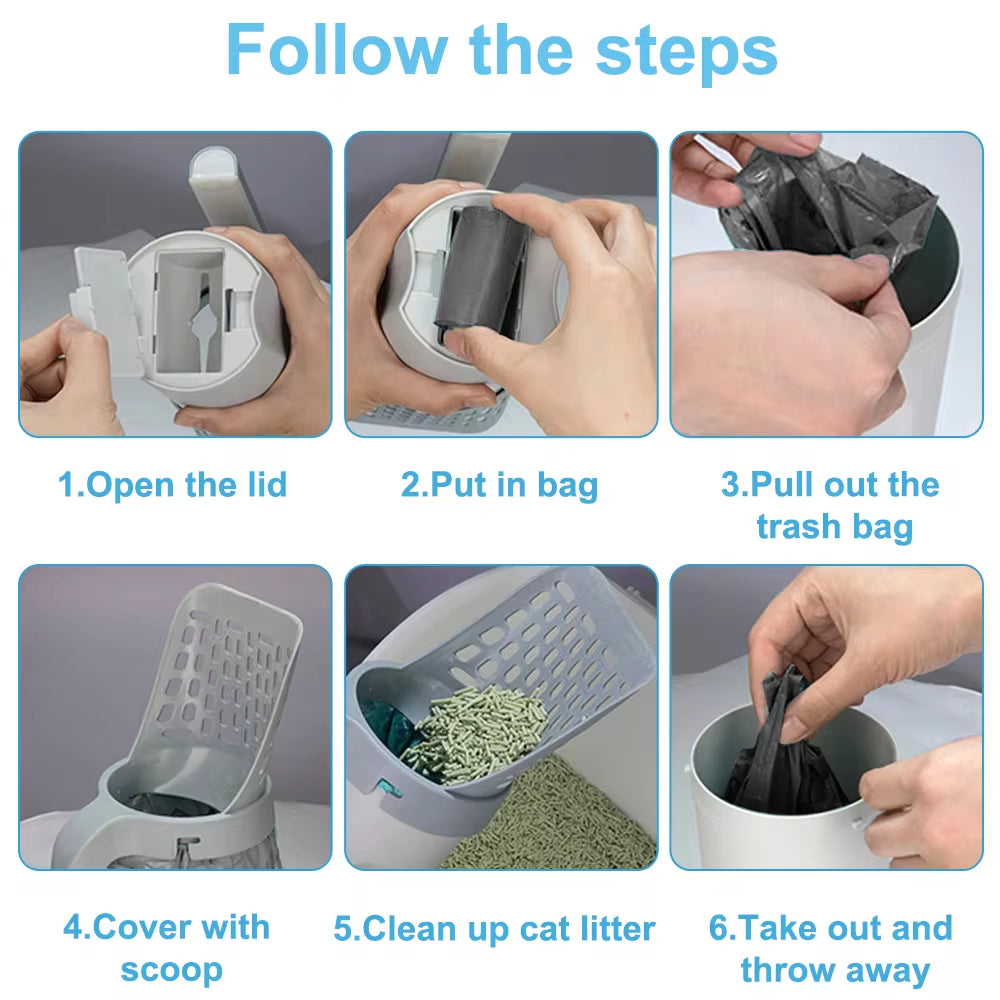 Follow the steps

1.Open the lid

2.Put in bag

3.Pull out the trash bag

4.Cover with scoop

5.Clean up cat litter

6.Take out and throw away